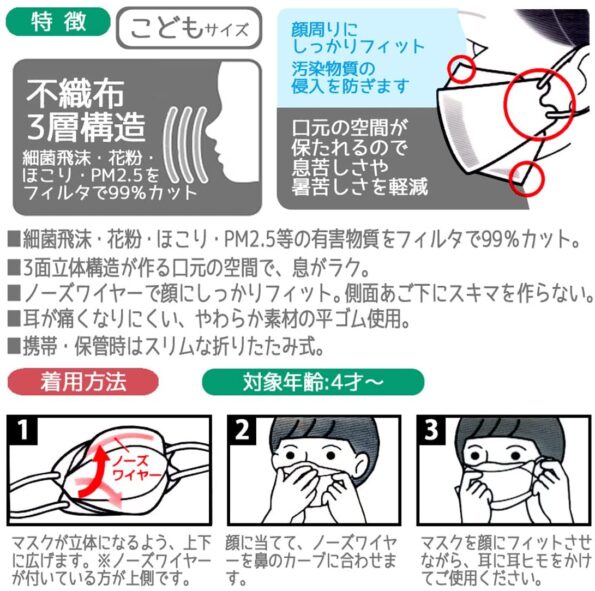 特徴

こどもサイズ

不織布
3層構造

細菌飛沫・花粉・ほこり・PM2.5をフィルタで99%カット

顔周りにしっかりフィット
汚染物質の侵入を防ぎます

口元の空間が保たれるので息苦しさや暑苦しさを軽減

■細菌飛沫・花粉・ほこり・PM2.5等の有害物質をフィルタで99%カット。
■3面立体構造が作る口元の空間で、息がラク。
■ノーズワイヤーで顔にしっかりフィット。側面あご下にスキマを作らない。
■耳が痛くなりにくい、やわらか素材の平ゴム使用。
■携帯・保管時はスリムな折りたたみ式。

着用方法

対象年齢:4才～

1

ノーズワイヤー

マスクが立体になるよう、上下に広げます。※ノーズワイヤーが付いている方が上側です。

2

顔に当てて、ノーズワイヤーを鼻のカーブに合わせます。

3

マスクを顔にフィットさせながら、耳に耳ヒモをかけてご使用ください。