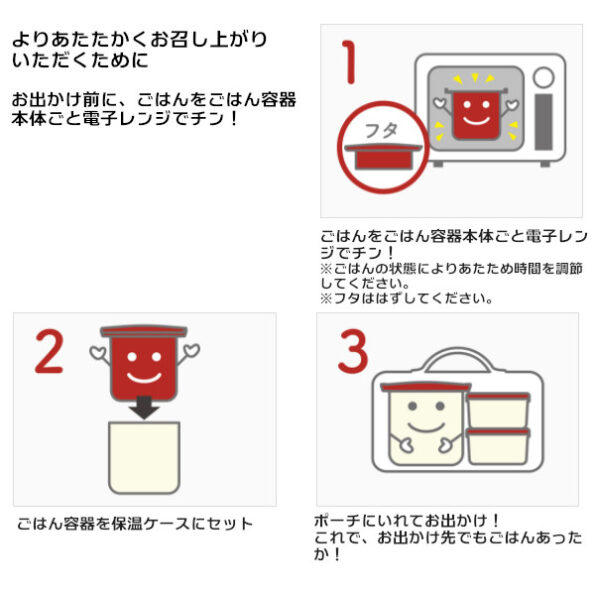 よりあたたかくお召し上がりいただくために

お出かけ前に、ごはんをごはん容器本体ごと電子レンジでチン！

1

フタ

ごはんをごはん容器本体ごと電子レンジでチン！
※ごはんの状態によりあたため時間を調節してください。
※フタははずしてください。

2

ごはん容器を保温ケースにセット

3

ポーチにいれてお出かけ！
これで、お出かけ先でもごはんあったか！