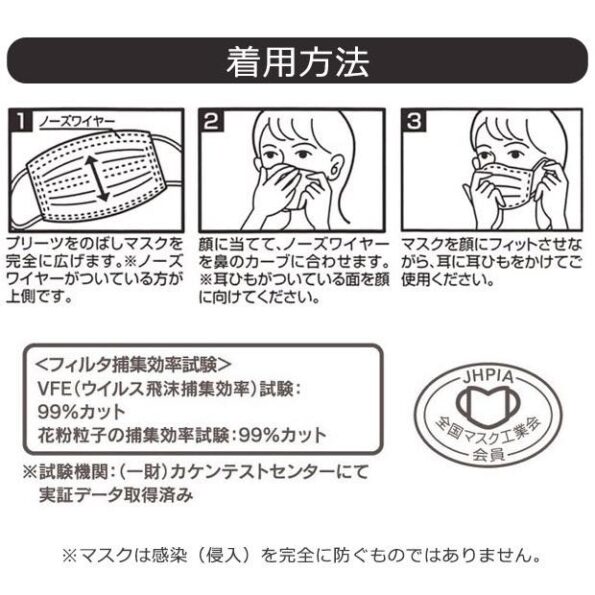 着用方法

1
ノーズワイヤー

プリーツをのばしマスクを完全に広げます。※ノーズワイヤーがついている方が上側です。

2

顔に当てて、ノーズワイヤーを鼻のカーブに合わせます。※耳ひもがついている面を顔に向けてください。

3

マスクを顔にフィットさせながら、耳に耳ひもをかけてご使用ください。

<フィルタ捕集効率試験>
VFE（ウイルス飛沫捕集効率）試験：99%カット
花粉粒子の捕集効率試験：99%カット

※試験機関：（一財）カケンテストセンターにて実証データ取得済み

JHPIA
全国マスク工業会
会員

※マスクは感染（侵入）を完全に防ぐものではありません。