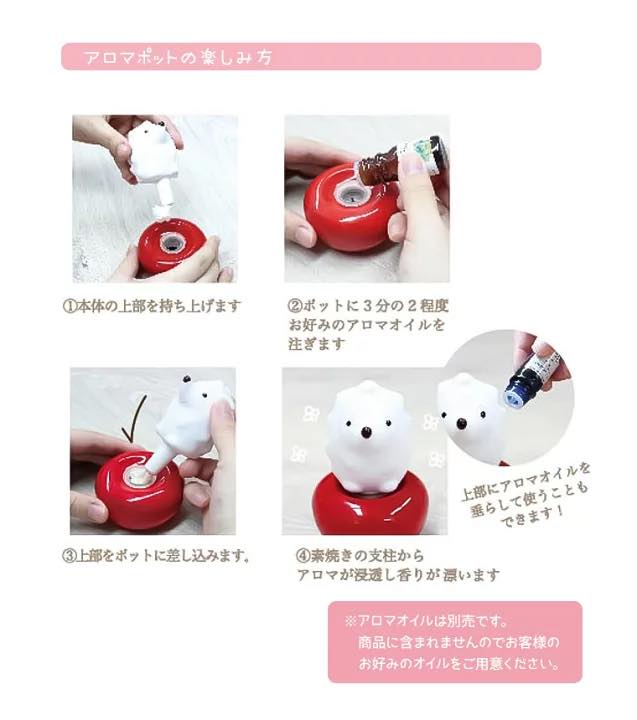 アロマポットの楽しみ方

①本体の上部を持ち上げます

②ポットに３分の２程度
お好みのアロマオイルを
注ぎます

③上部をポットに差し込みます。

④素焼きの支柱から
アロマが浸透し香りが漂います

上部にアロマオイルを
垂らして使うことも
できます！

※アロマオイルは別売です。
商品に含まれませんのでお客様の
お好みのオイルをご用意ください。