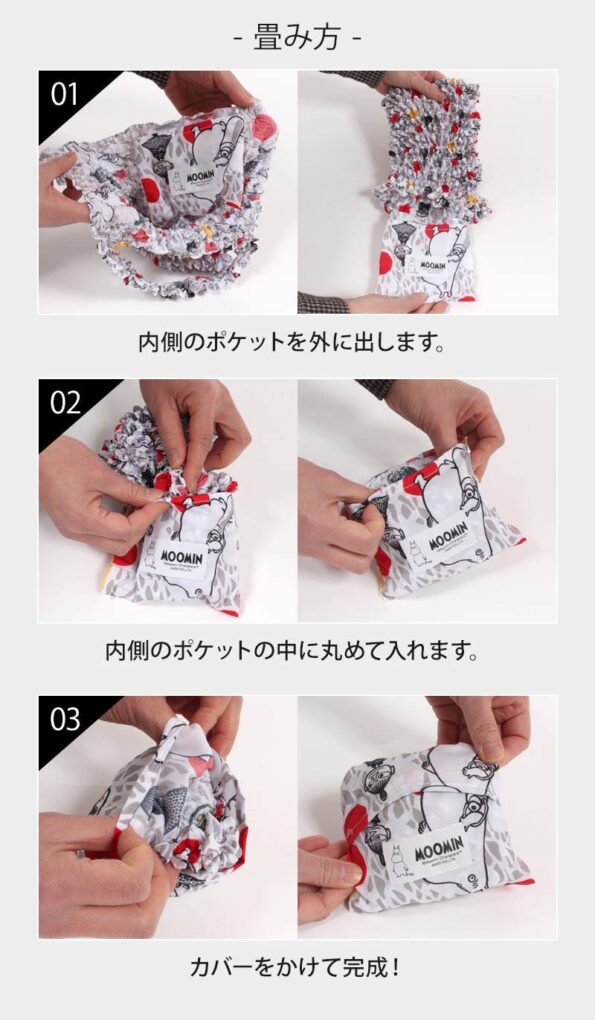 - 畳み方 -

01

MOOMIN

内側のポケットを外に出します。

02

MOOMIN

MOOMIN

内側のポケットの中に丸めて入れます。

03

MOOMIN

カバーをかけて完成！